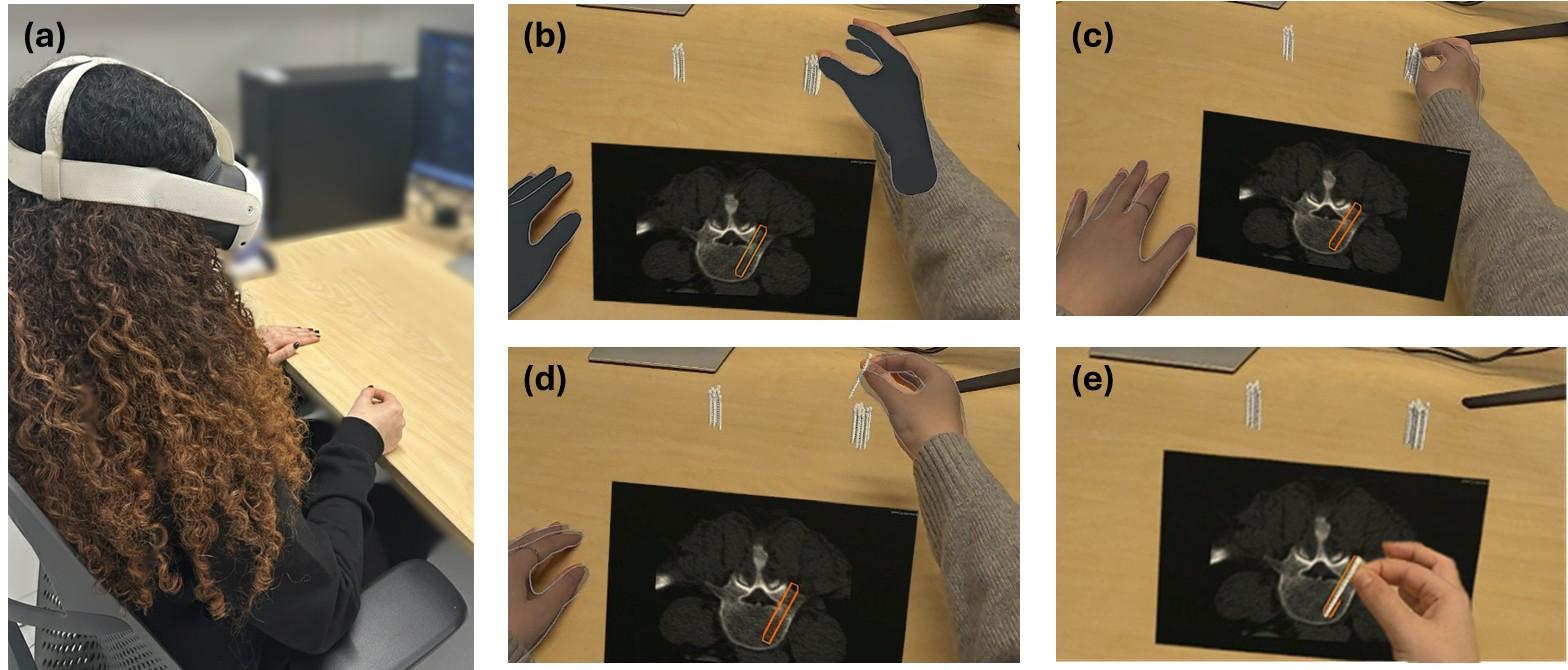 (a)

(b)

(c)

(d)

(e)